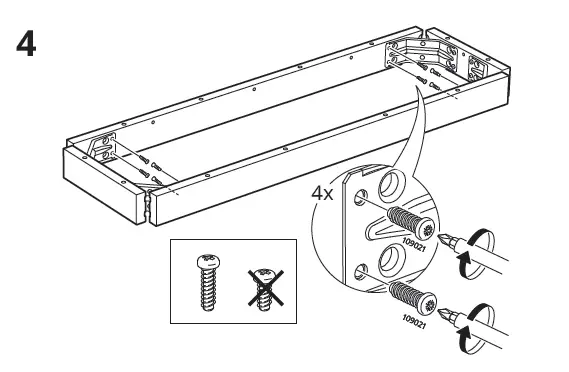 4

4x

109021

109021