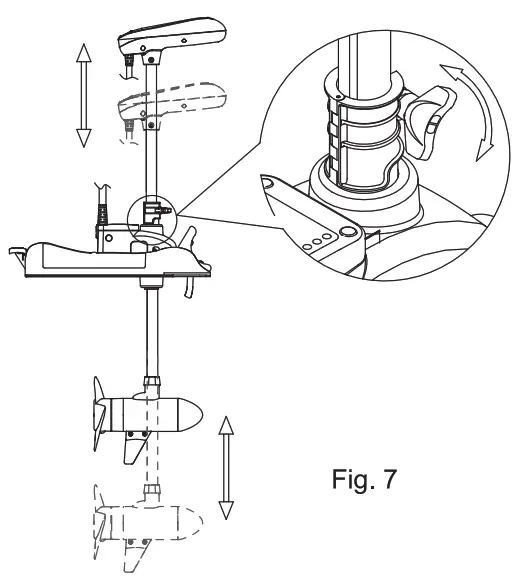 Fig. 7