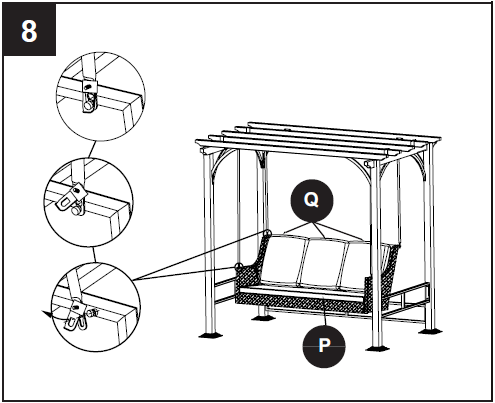 8

Q

P