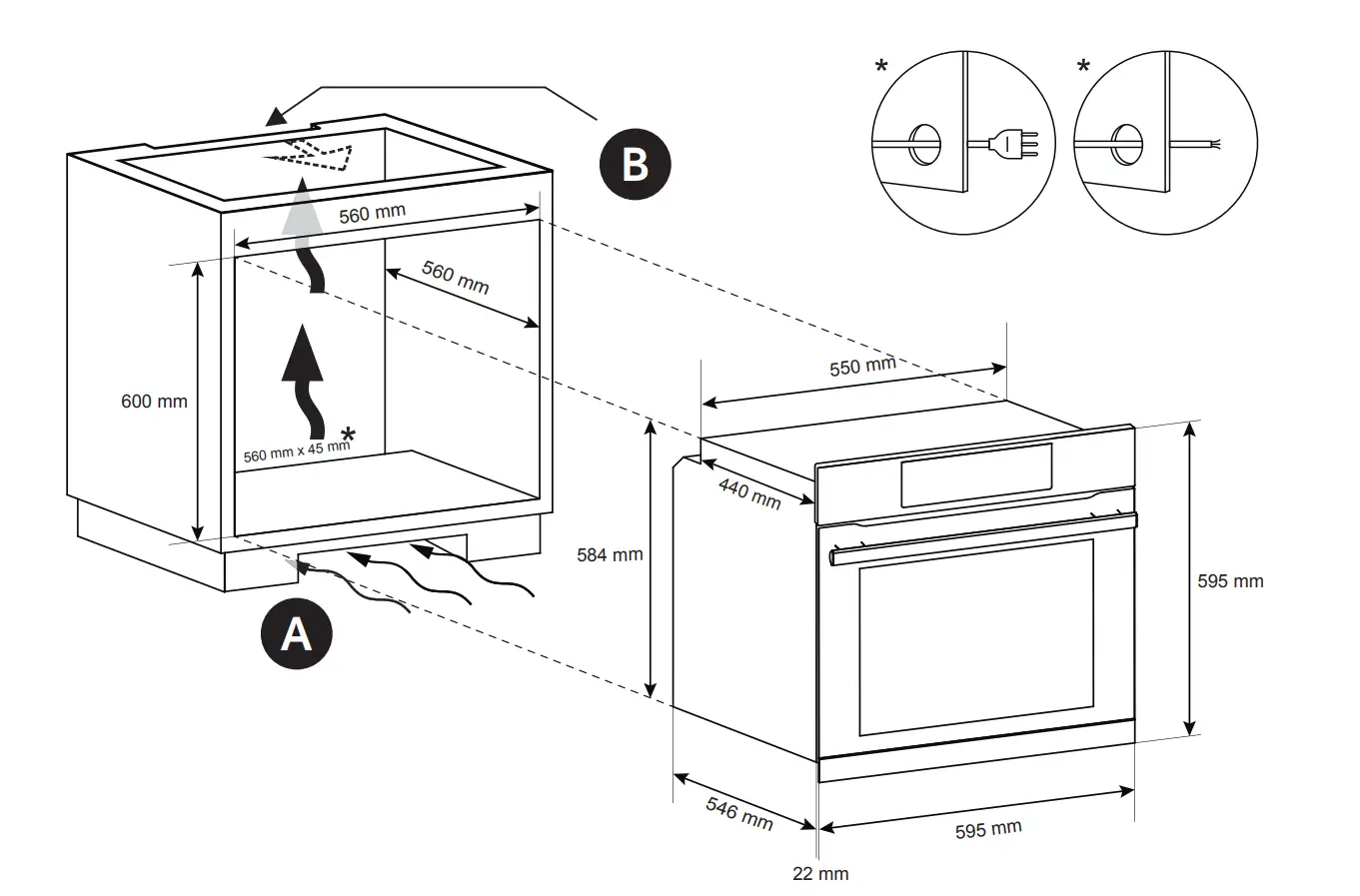 *
*
B
560 mm
560 mm
600 mm
560 mm x 45 mm
*
A
550 mm
440 mm
584 mm
595 mm
546 mm
595 mm
22 mm