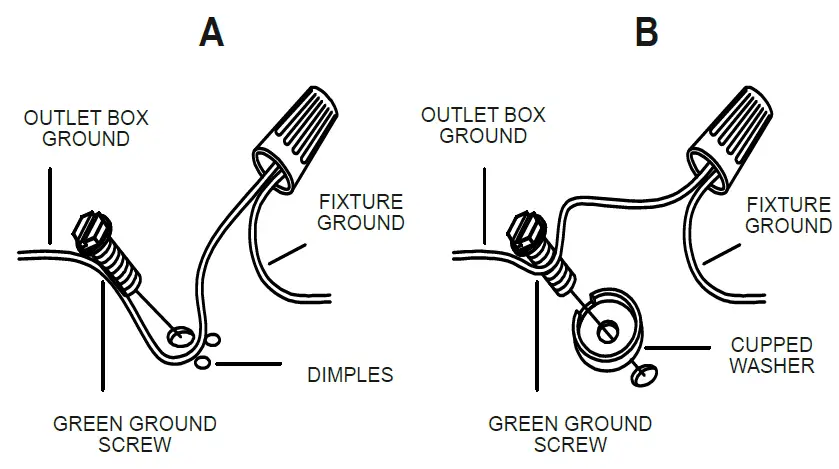 A

OUTLET BOX GROUND

FIXTURE GROUND

DIMPLES

GREEN GROUND SCREW

B

OUTLET BOX GROUND

FIXTURE GROUND

CUPPED WASHER

GREEN GROUND SCREW