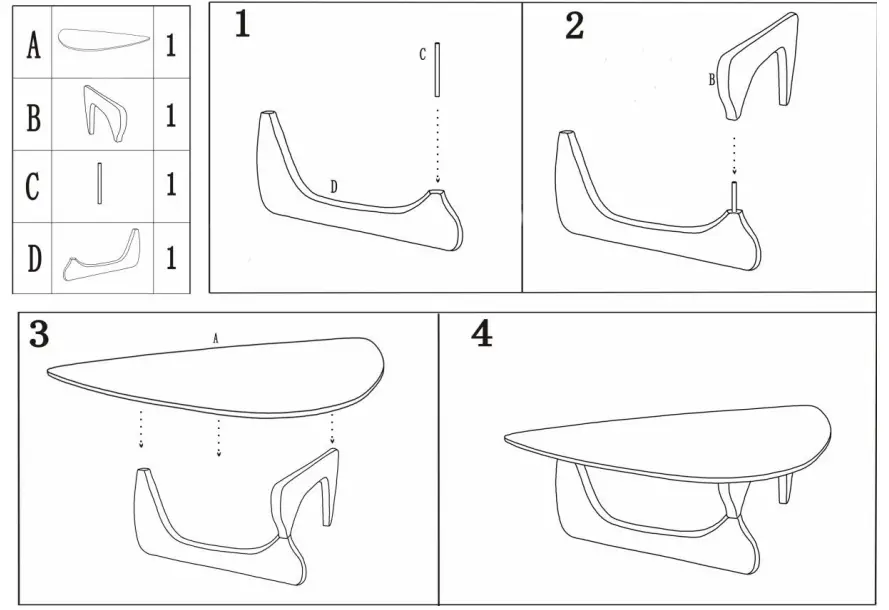 | A | | 1 |
|---|---|---|
| B | | 1 |
| C | | 1 |
| D | | 1 |

1

C

D

2

B

3

A

4