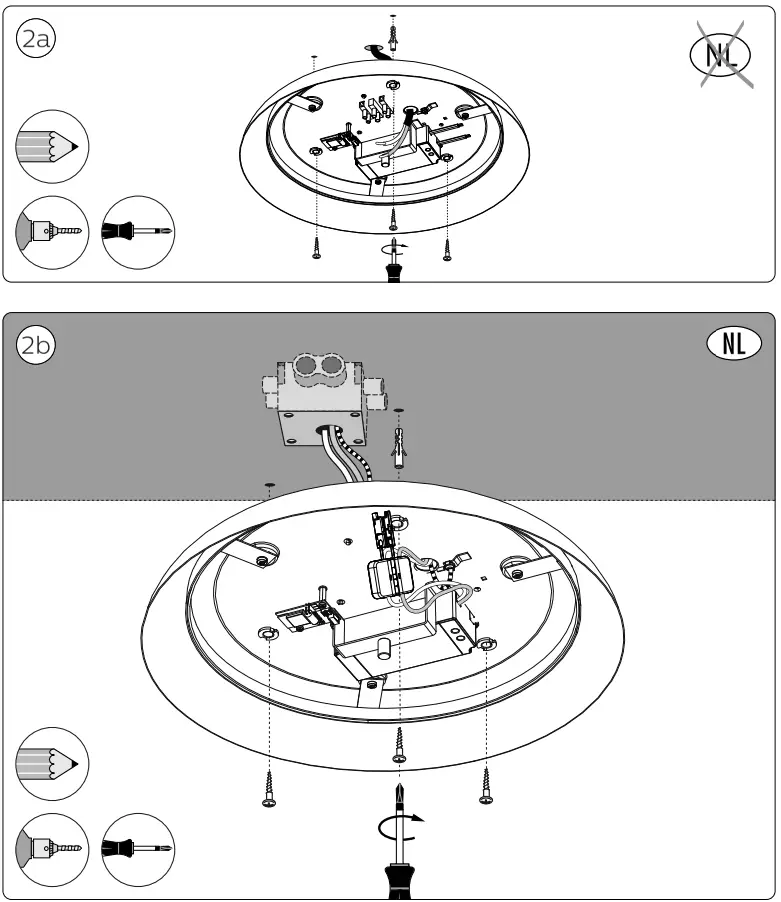 2a

NL

2b

NL