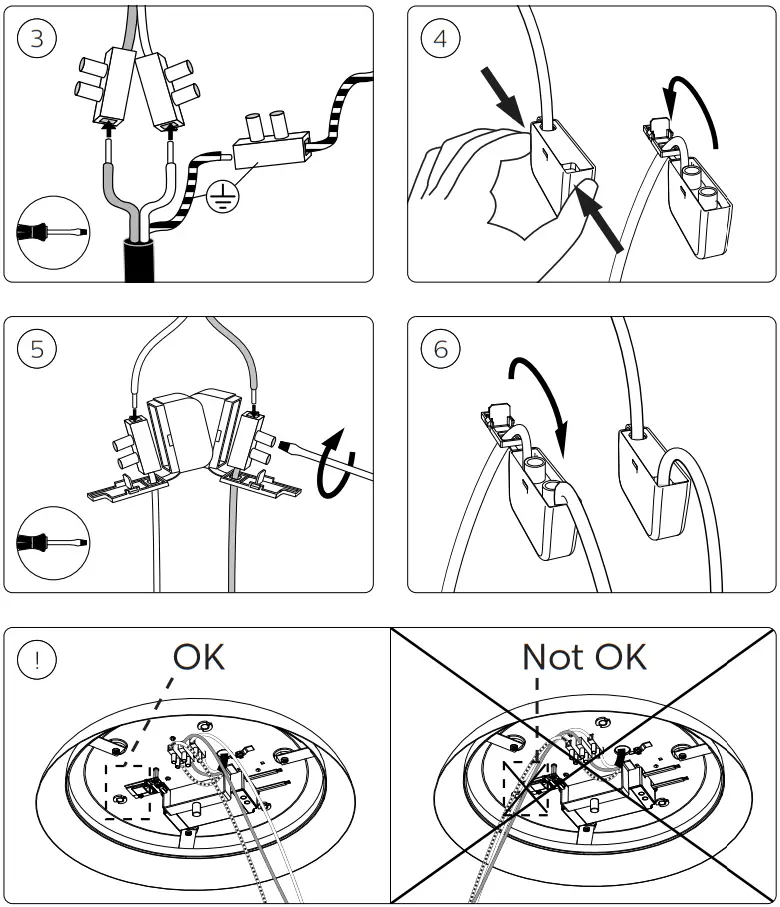 3

4

5

6

!

OK

Not OK