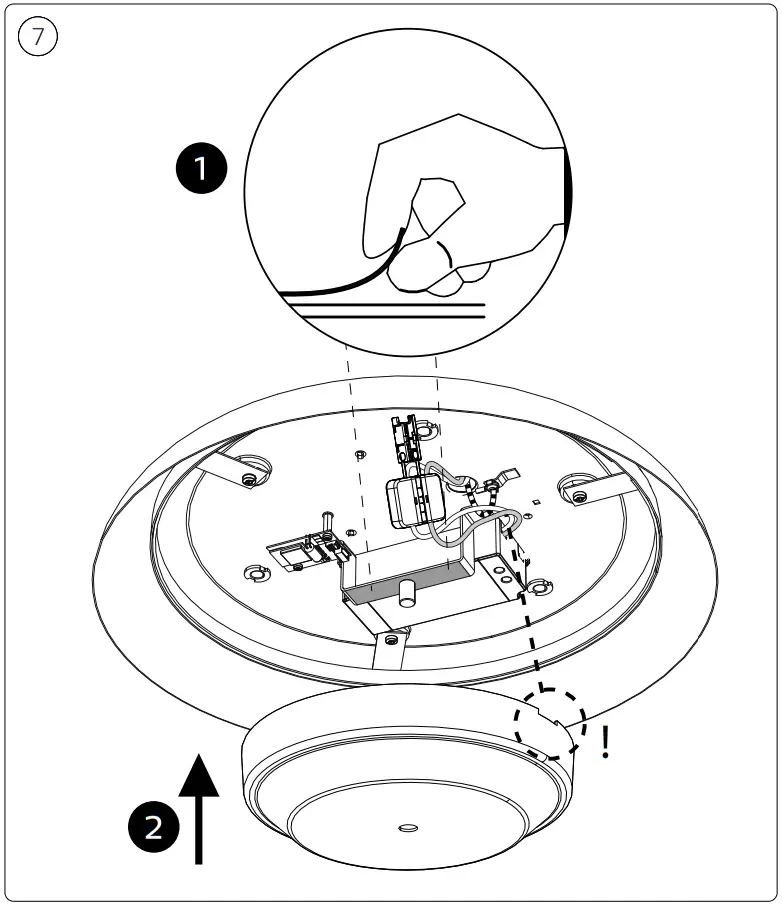 7

1

2

!