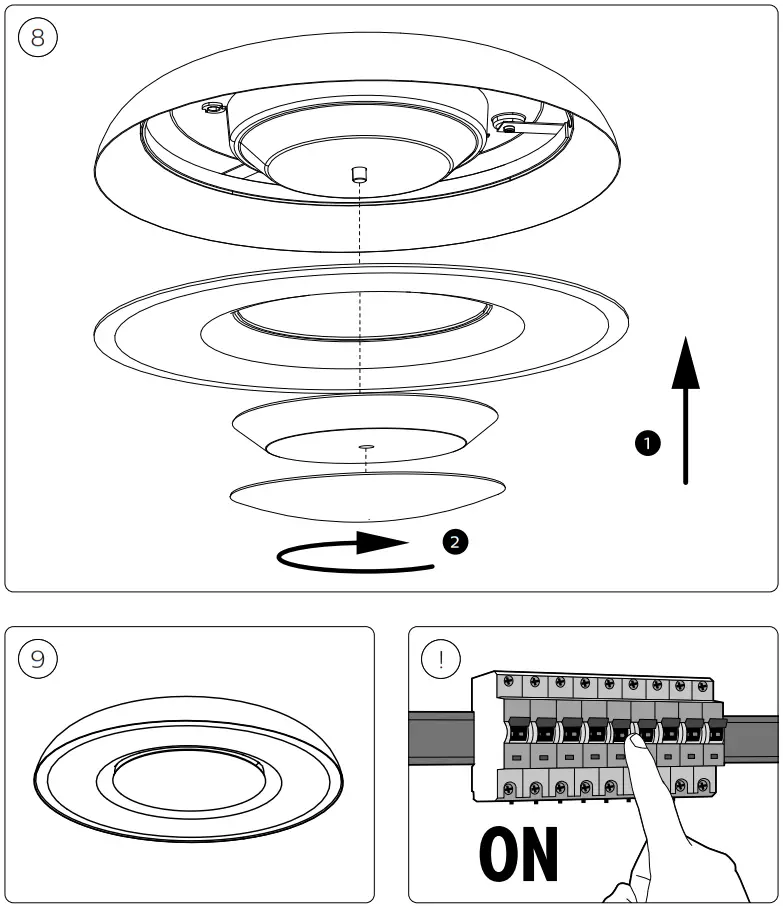 8

1

2

9

!

ON