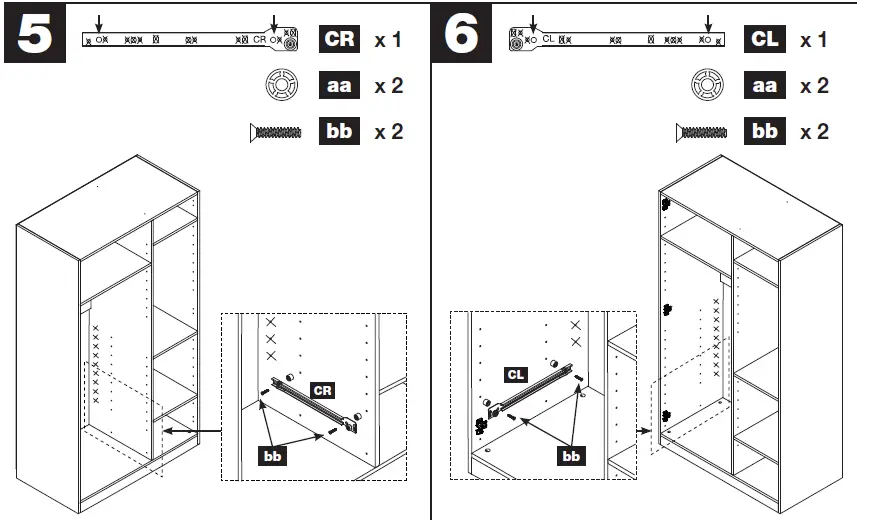 5

CR

CR x 1

aa x 2

bb x 2

CR

bb

6

CL

CL x 1

aa x 2

bb x 2

CL

bb