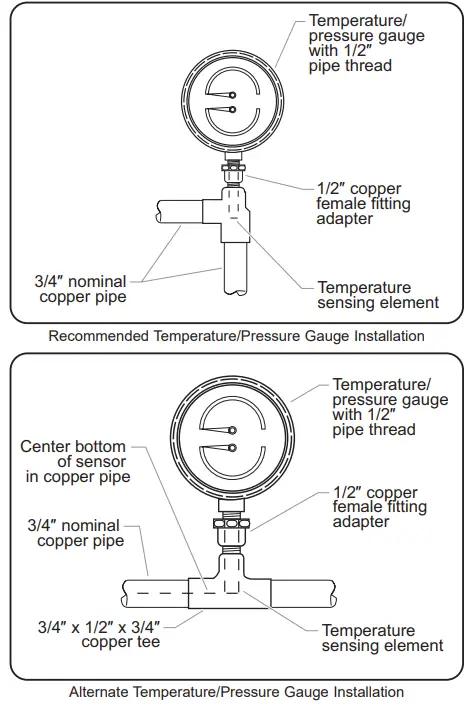 Temperature/ pressure gauge with 1/2″ pipe thread

1/2″ copper female fitting adapter

3/4″ nominal copper pipe

Temperature sensing element

Recommended Temperature/Pressure Gauge Installation

Temperature/ pressure gauge with 1/2″ pipe thread

Center bottom of sensor in copper pipe

1/2″ copper female fitting adapter

3/4″ nominal copper pipe

3/4″ x 1/2″ x 3/4″ copper tee

Temperature sensing element

Alternate Temperature/Pressure Gauge Installation