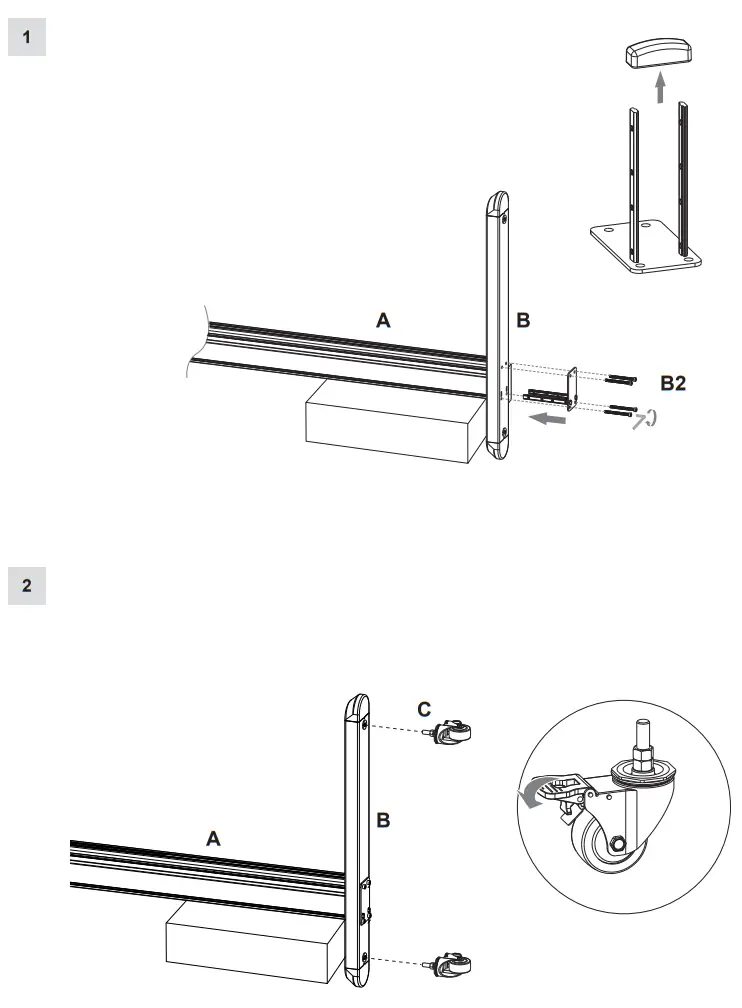 1

A

B

B2

2

C

A

B