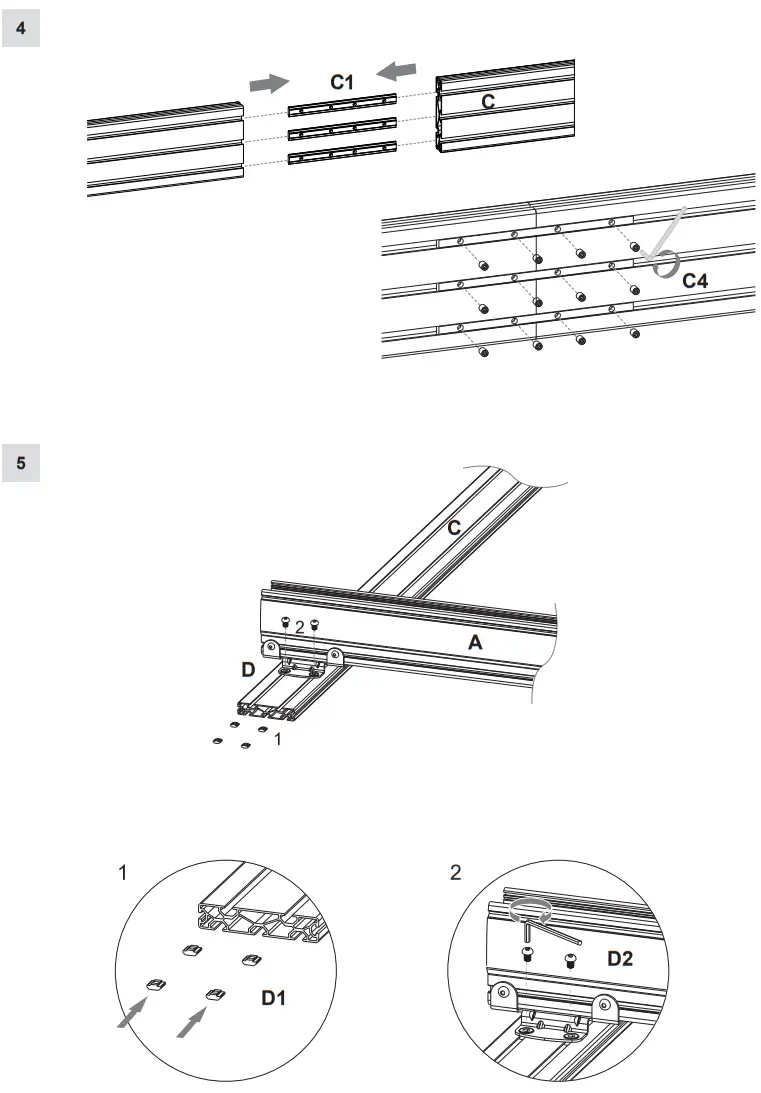 4

C1

C

C4

5

C

2

A

D

1

1

D1

2

D2