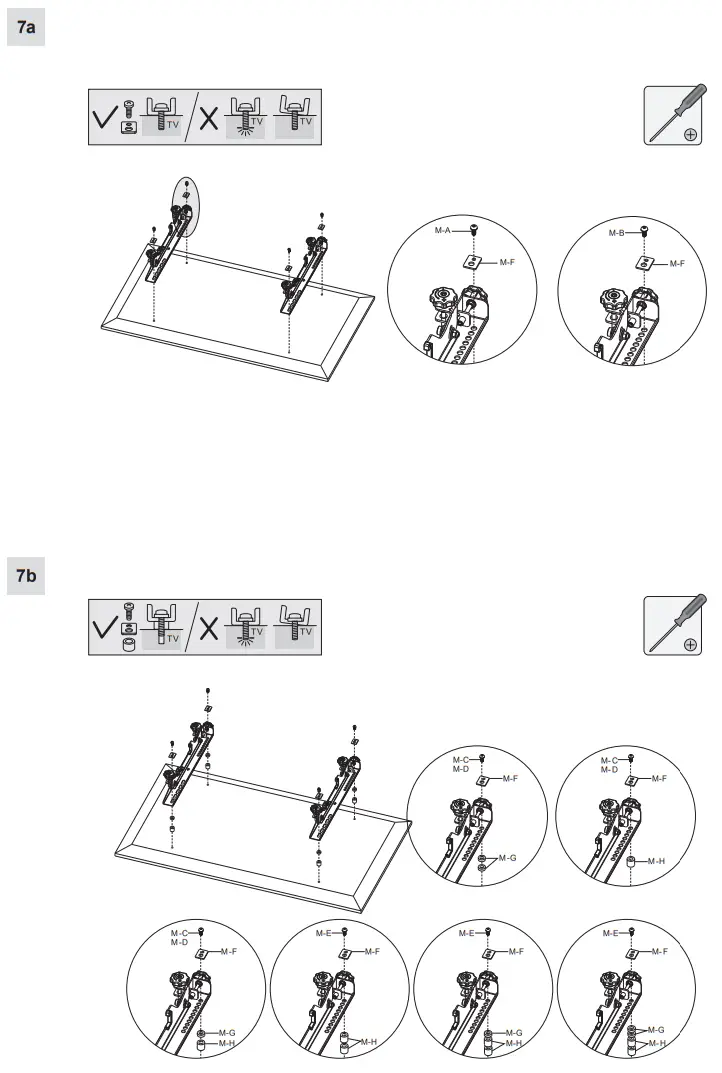 7a

TV TV TV

M-A
M-F

M-B
M-F

7b

TV TV TV

M-C
M-D
M-F
M-G

M-C
M-D
M-F
M-H

M-C
M-D
M-F
M-G
M-H

M-E
M-F
M-H

M-E
M-F
M-G
M-H

M-E
M-F
M-G
M-H