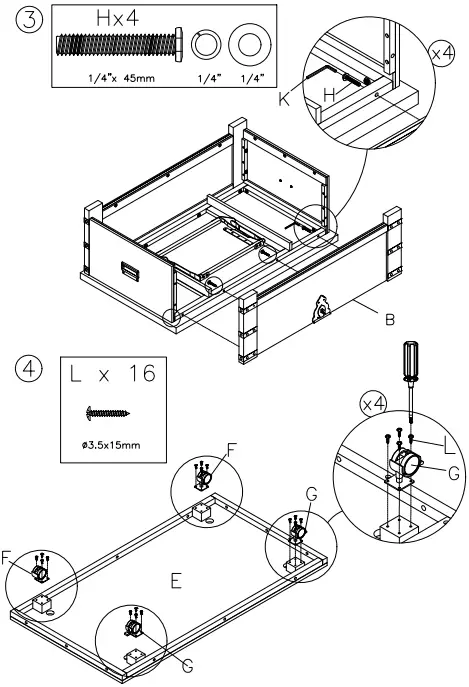 ③

Hx4

1/4"x 45mm 1/4" 1/4"

x4

K

H

B

④

L x 16

ø3.5x15mm

x4

L

G

F

G

F

E

G