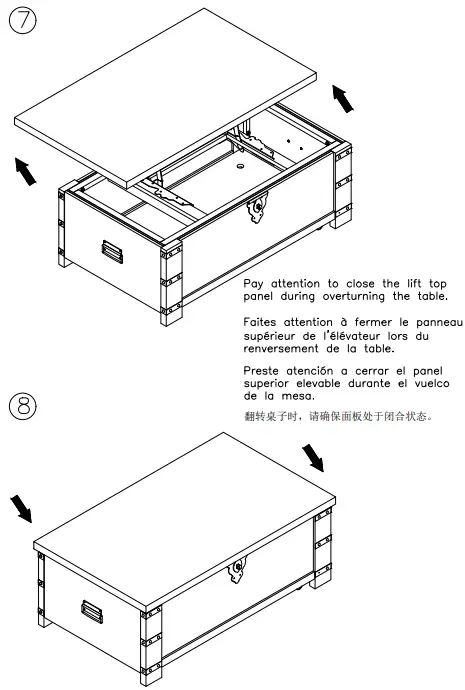 ⑦

Pay attention to close the lift top panel during overturning the table.

Faites attention à fermer le panneau supérieur de l'élévateur lors du renversement de la table.

Preste atención a cerrar el panel superior elevable durante el vuelco de la mesa.

翻转桌子时，请确保面板处于闭合状态。

⑧