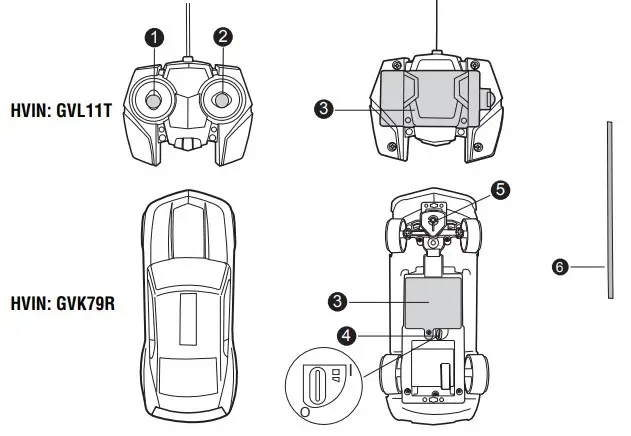 1
2
HVIN: GVL11T
3
5
6
HVIN: GVK79R
3
4
I
O