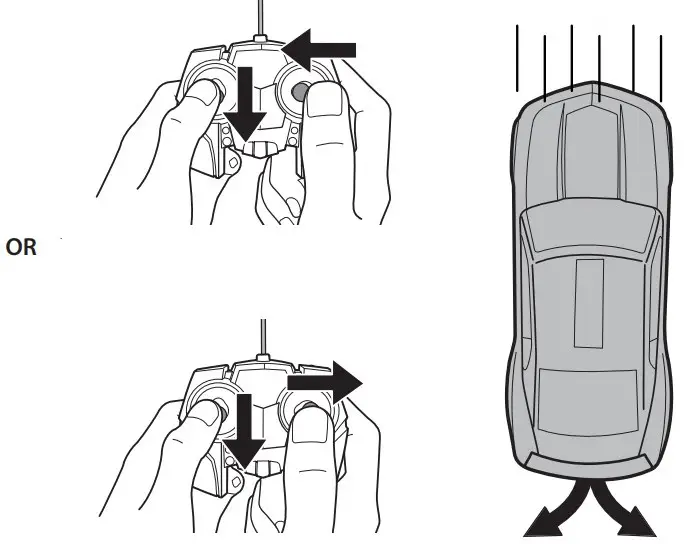 OR