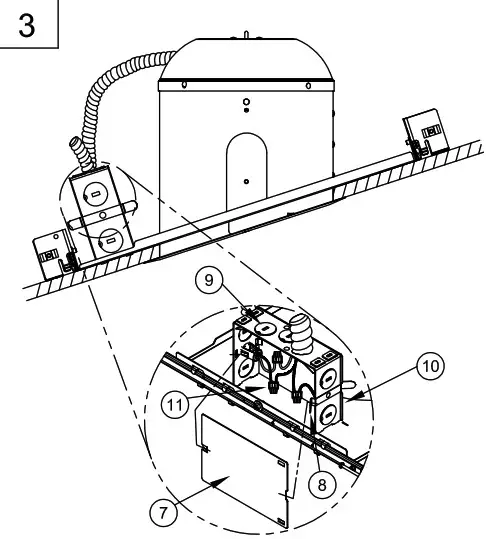 3

9

10

11

8

7