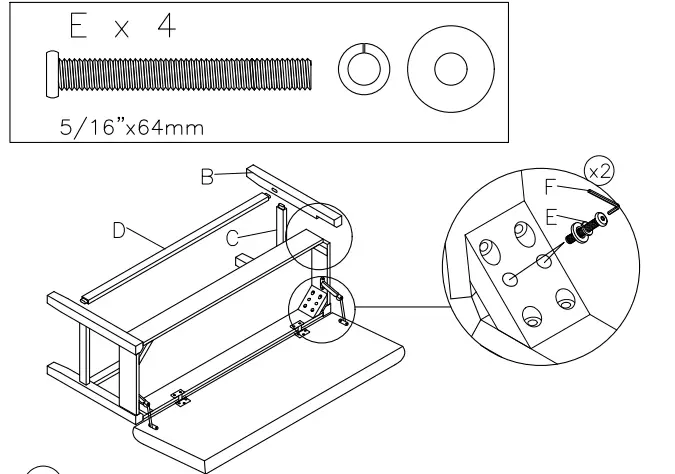 E x 4

5/16"x64mm

B

D

C

x2

F

E