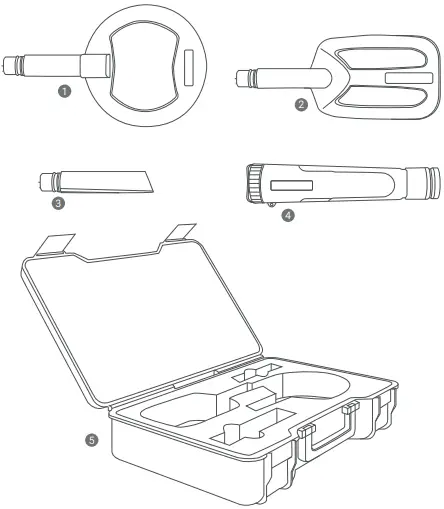 1
2
3
4
5