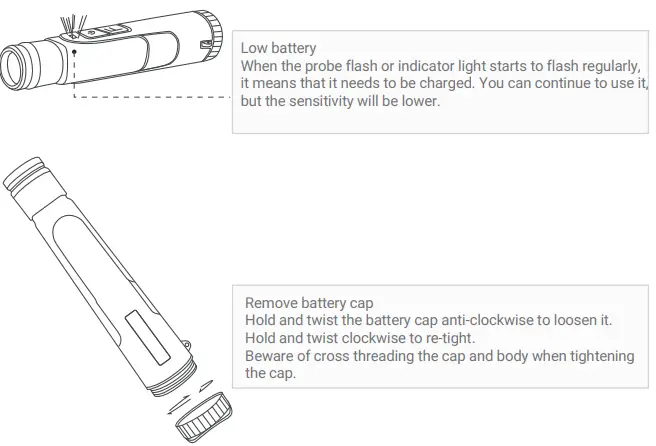 Low battery
When the probe flash or indicator light starts to flash regularly, it means that it needs to be charged. You can continue to use it, but the sensitivity will be lower.

Remove battery cap
Hold and twist the battery cap anti-clockwise to loosen it.
Hold and twist clockwise to re-tight.
Beware of cross threading the cap and body when tightening the cap.