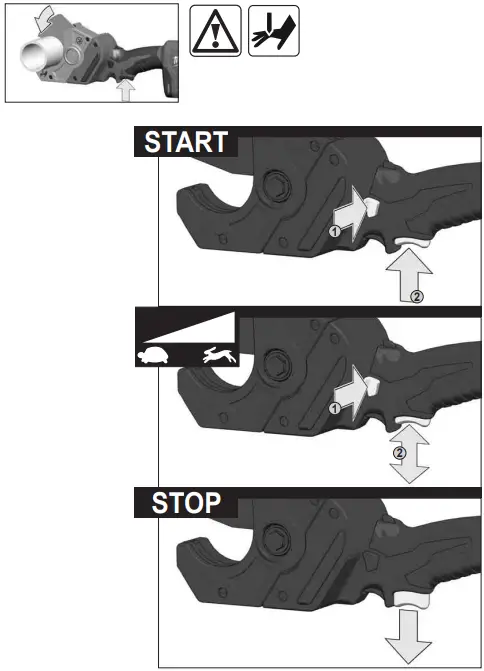 START

1

2

1

2

STOP