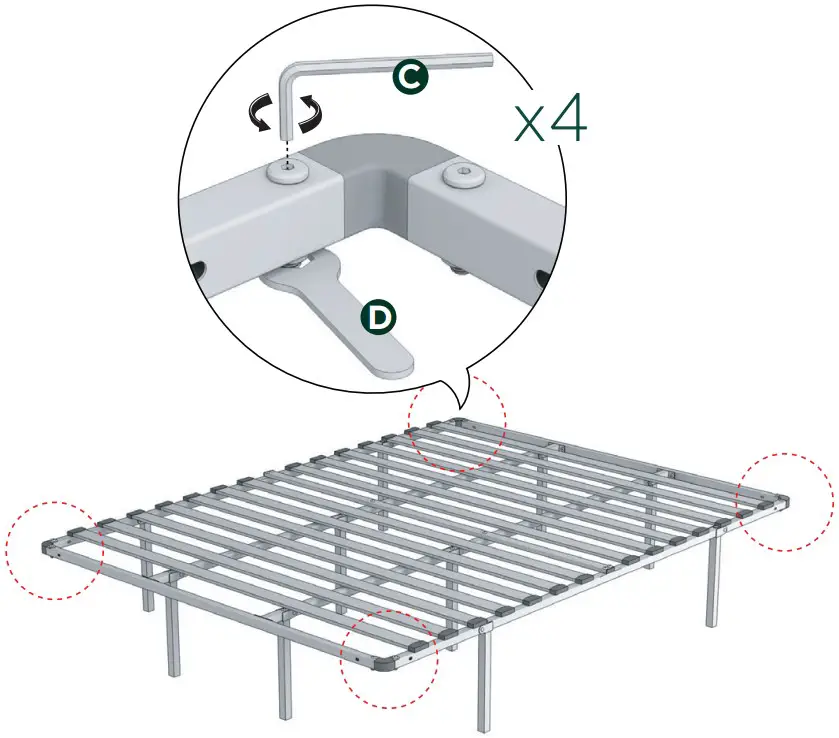 C
x4
D