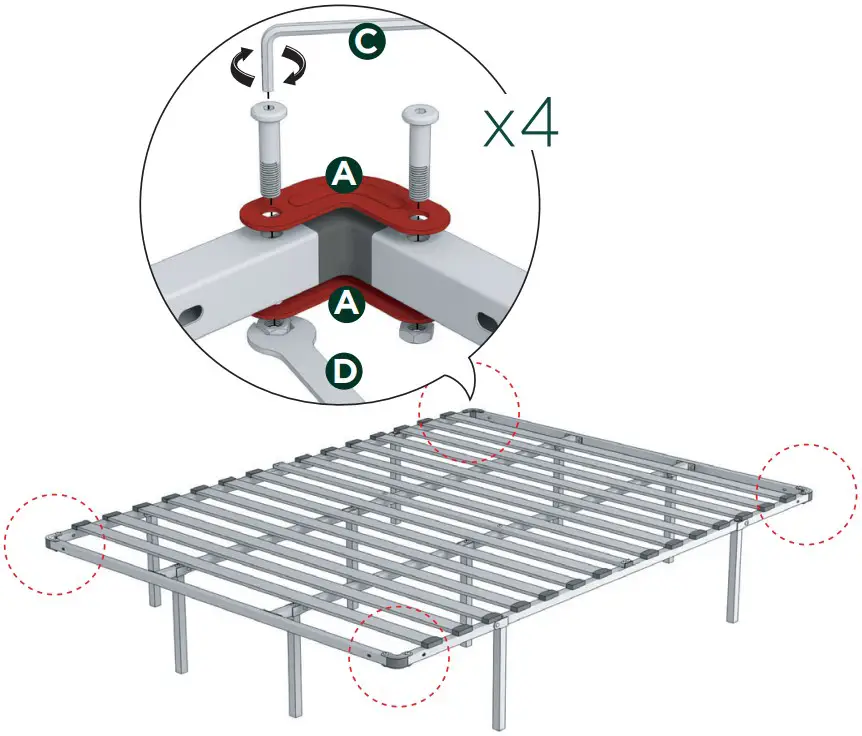 C
x4
A
A
D