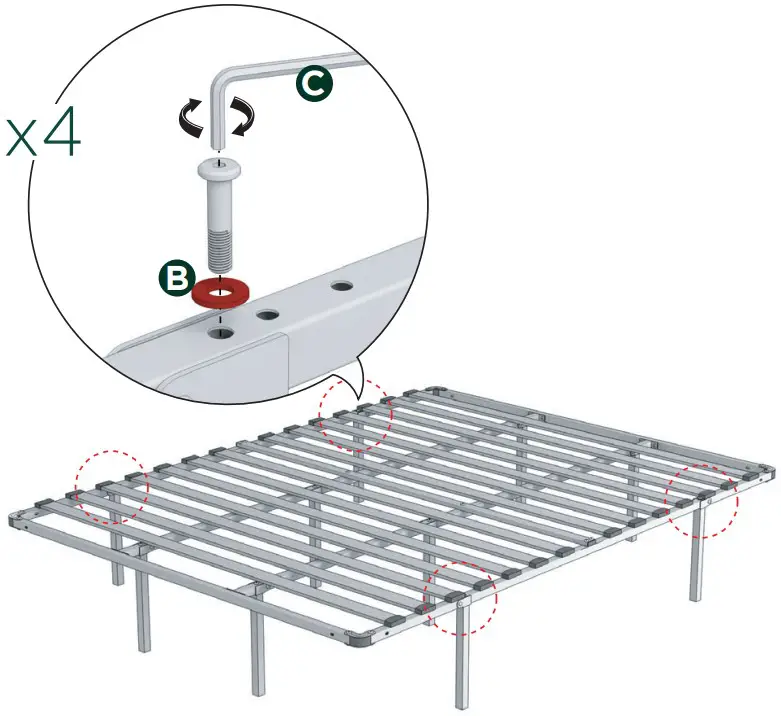 x4

C

B