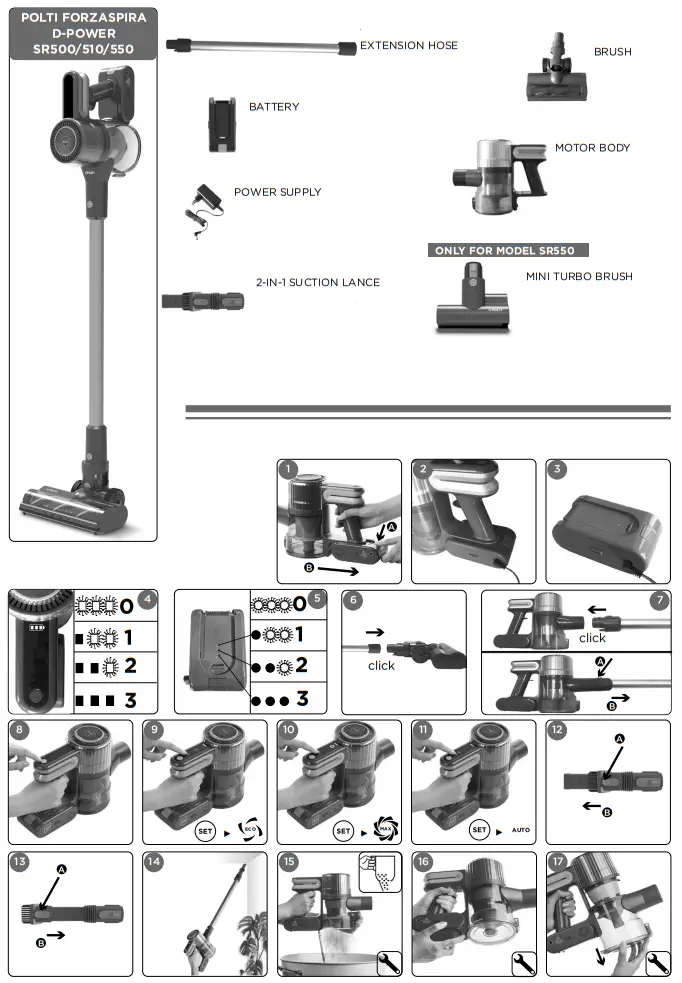 POLTI FORZASPIRA D-POWER SR500/510/550

EXTENSION HOSE

BRUSH

BATTERY

MOTOR BODY

POWER SUPPLY

ONLY FOR MODEL SR550

2-IN-1 SUCTION LANCE

MINI TURBO BRUSH

1
A
B

2

3

4
0
1
2
3

5
0
1
2
3

6
click

7
click
A
B

8

9
SET ECO

10
SET MAX

11
SET AUTO

12
A
B

13
A
B

14

15

16

17