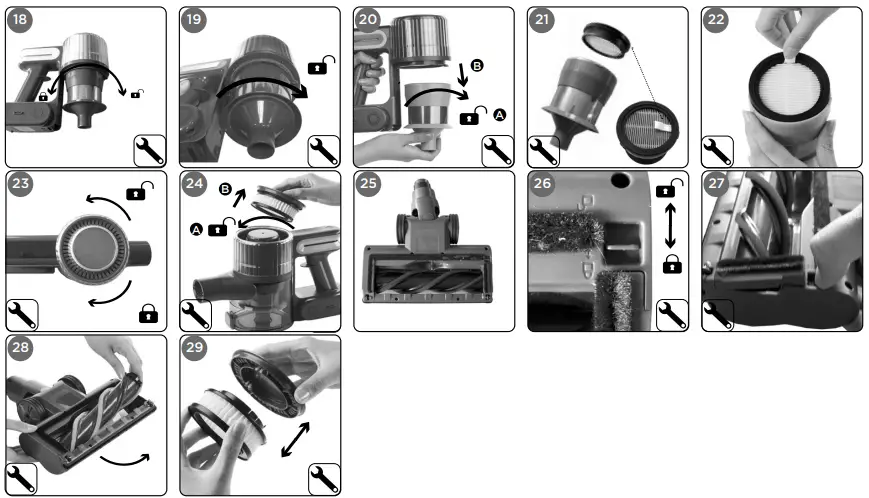 18

19

20
B
A

21

22

23

24
B
A

25

26

27

28

29