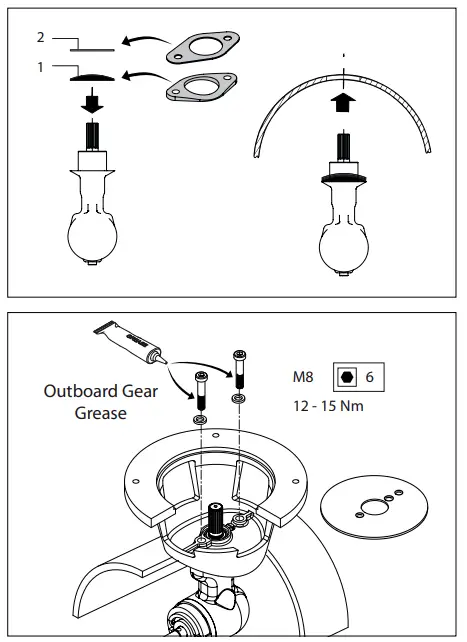 2

1

Outboard Gear Grease

M8

6

12 - 15 Nm