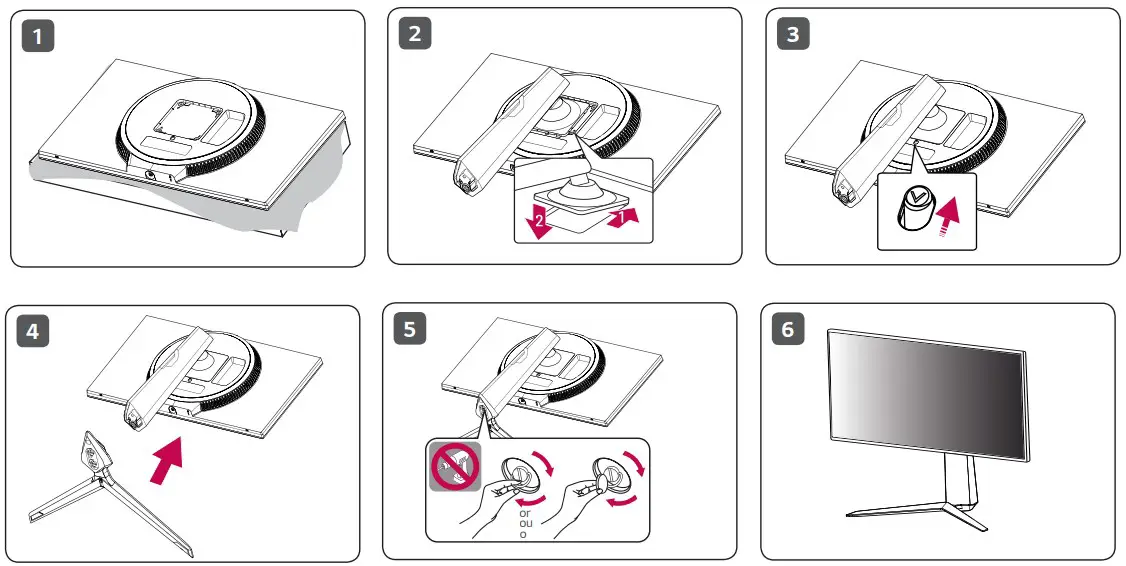 1

2

2 1

3

4

5

or
ou
o

6