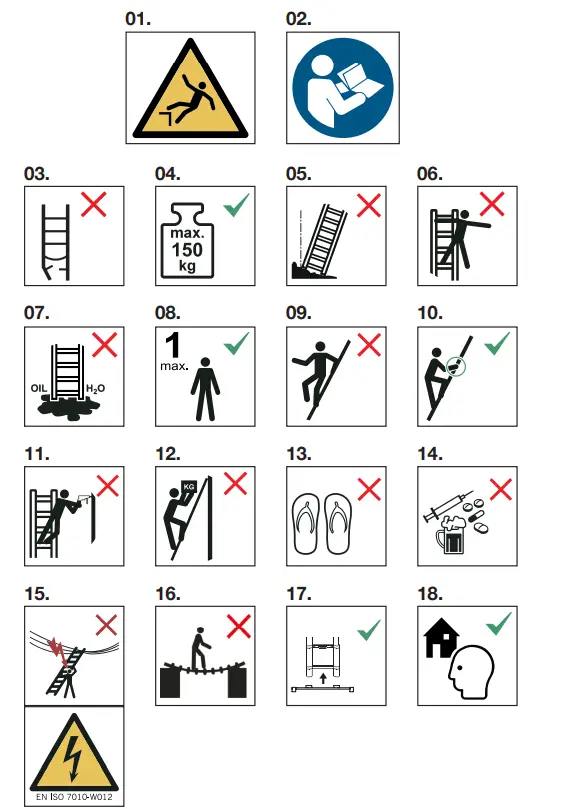 01.

02.

03.

04.

max.
150
kg

05.

06.

07.

OIL $H_2O$

08.

1
max.

09.

10.

11.

12.

KG

13.

14.

15.

EN ISO 7010-W012

16.

17.

18.