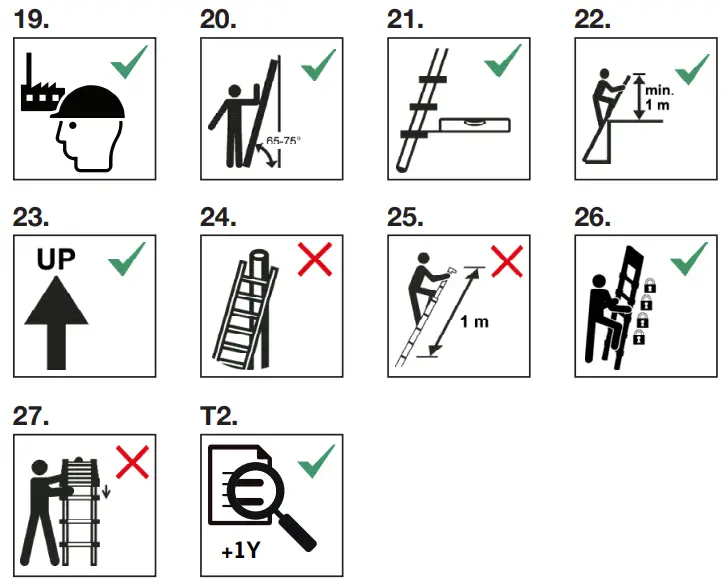 19.

20.

65-75°

21.

22.

min. 1 m

23.

UP

24.

25.

1 m

26.

27.

T2.

+1Y