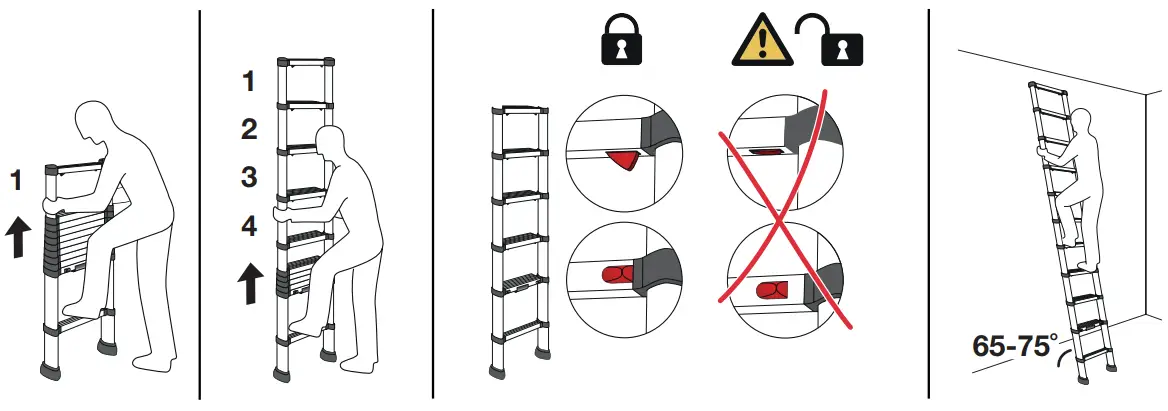 1

1
2
3
4

65-75°