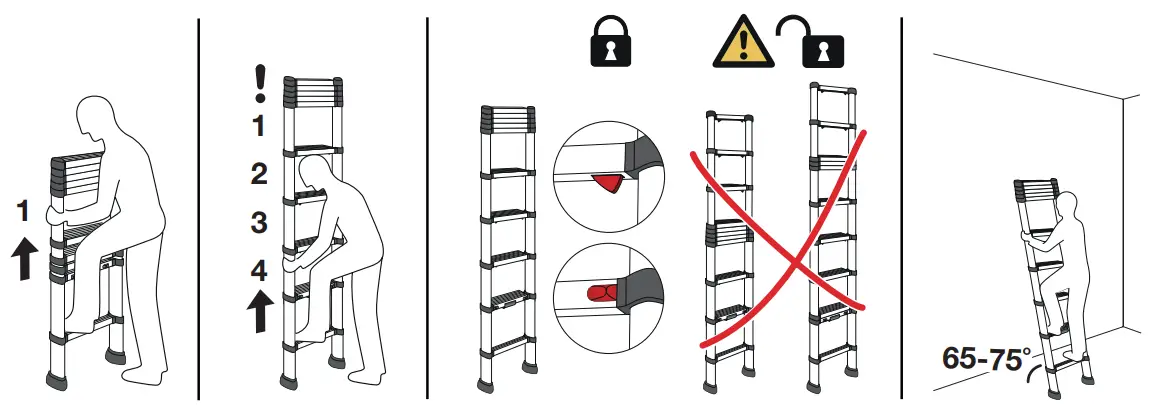 1

!
1
2
3
4

65-75°