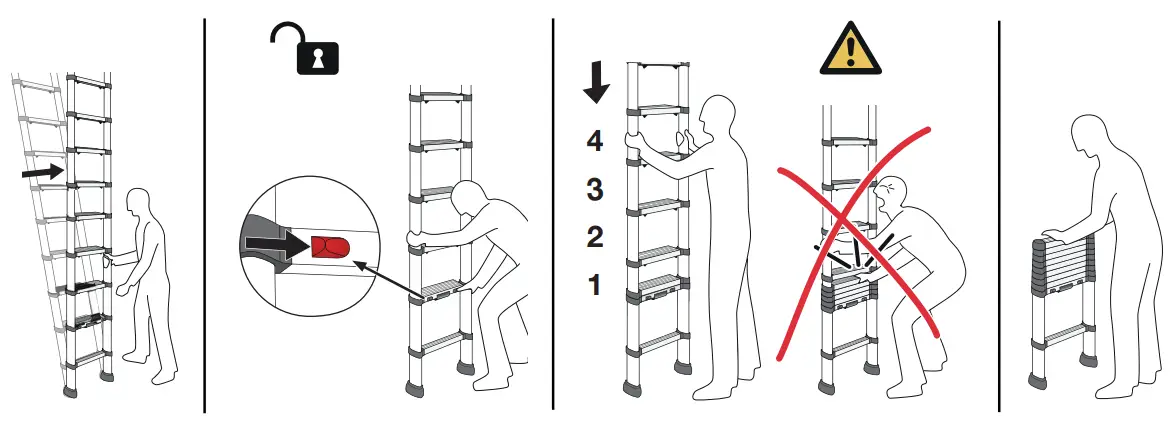 4
3
2
1