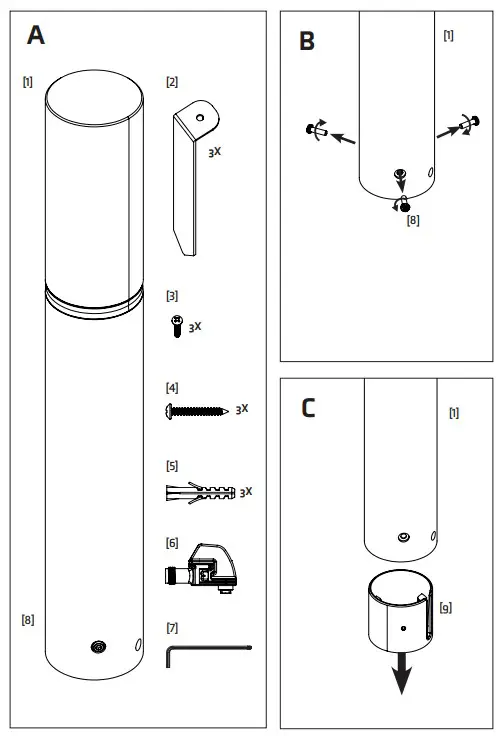 A

[1]

[2]

3X

[3]

3X

[4]

3X

[5]

3X

[6]

[7]

[8]

B

[1]

[8]

C

[1]

[9]