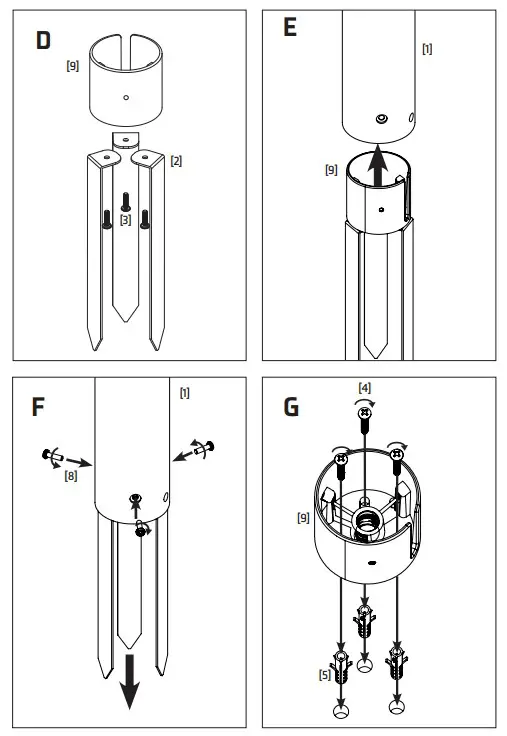 D

[9]

[2]

[3]

E

[1]

[9]

F

[1]

[8]

G

[4]

[9]

[5]