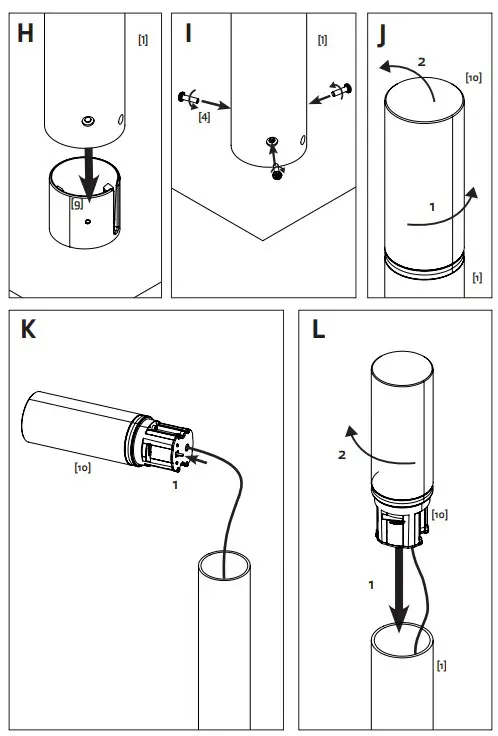 H
[1]
[9]

I
[1]
[4]

J
2
[10]
1
[1]

K
[10]
1

L
2
[10]
1
[1]