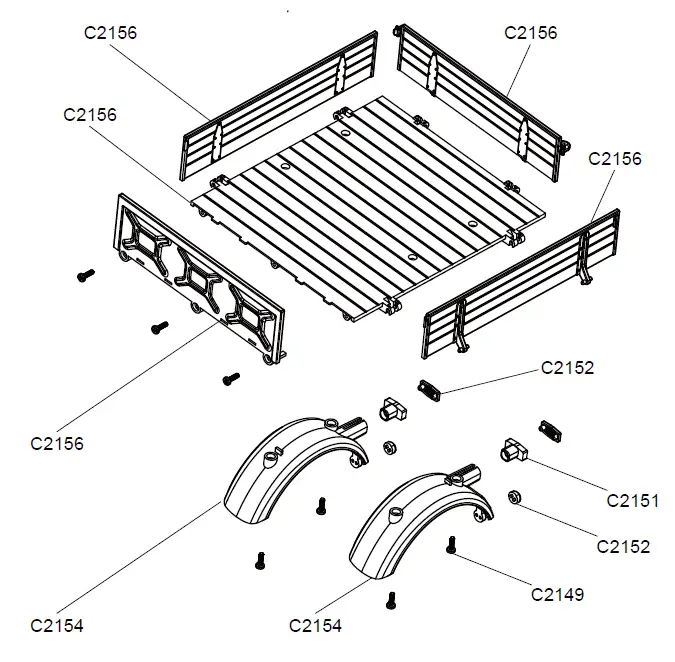 C2156
C2156
C2156
C2156
C2156
C2152
C2151
C2152
C2149
C2154
C2154