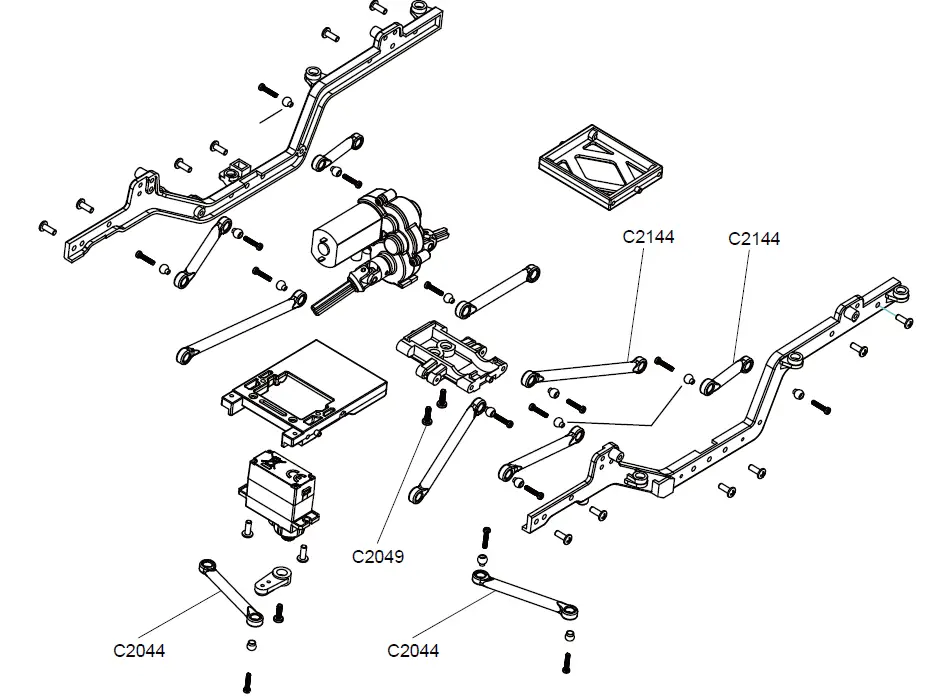 C2144
C2144
C2049
C2044
C2044