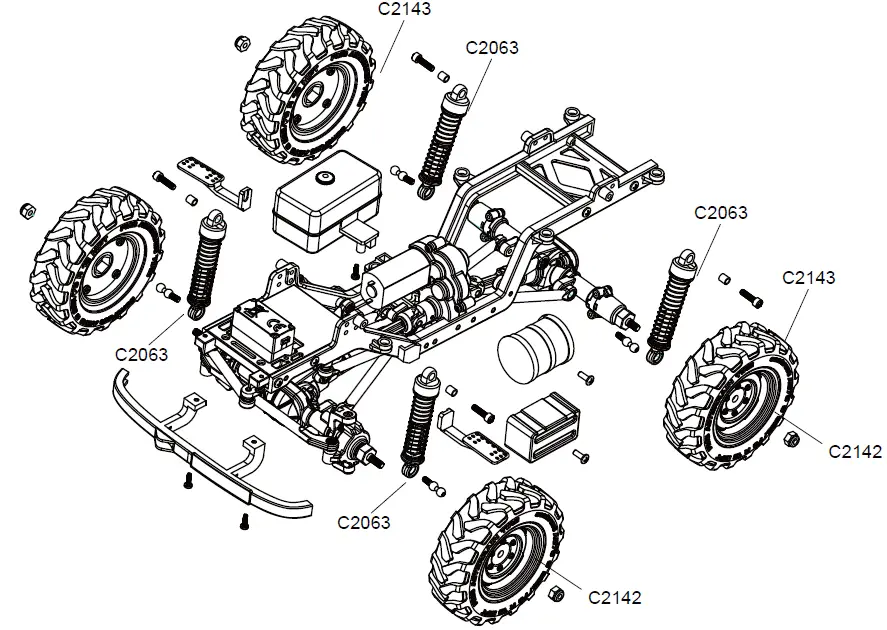 C2143
C2063
C2063
C2143
C2063
C2142
C2063
C2142