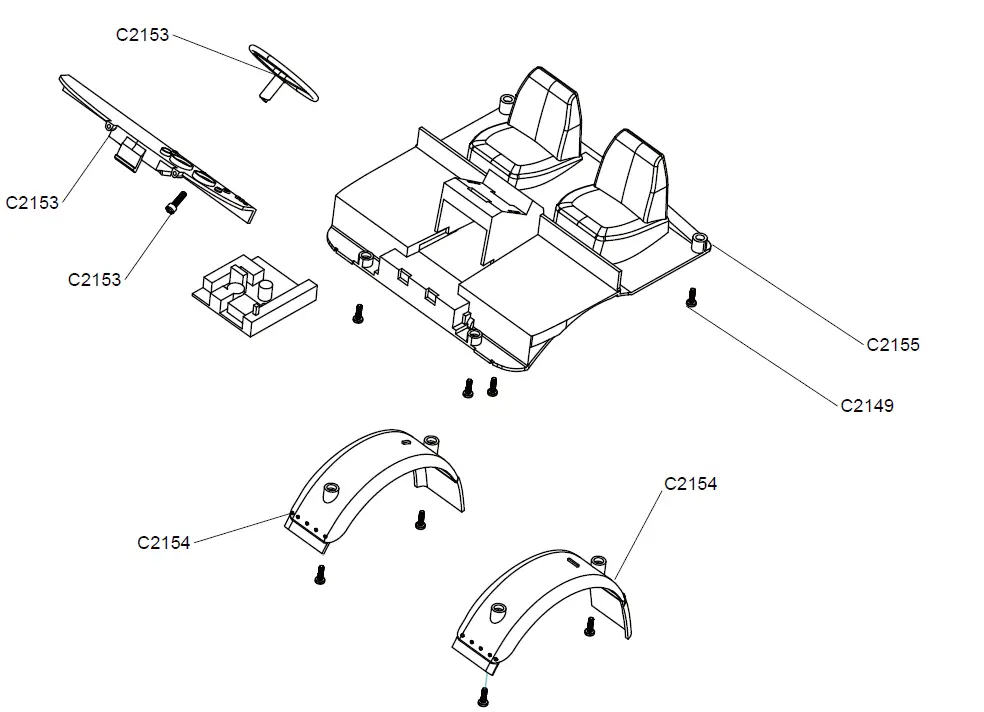 C2153

C2153

C2153

C2155

C2149

C2154

C2154