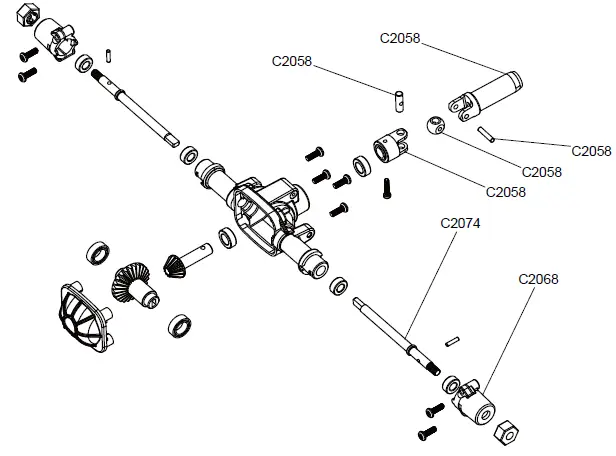 C2058
C2058
C2058
C2058
C2058
C2074
C2068