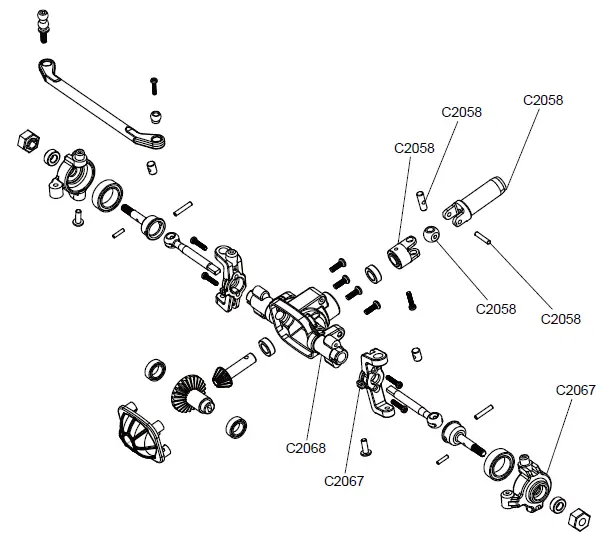 C2058
C2058
C2058
C2058
C2058
C2067
C2068
C2067