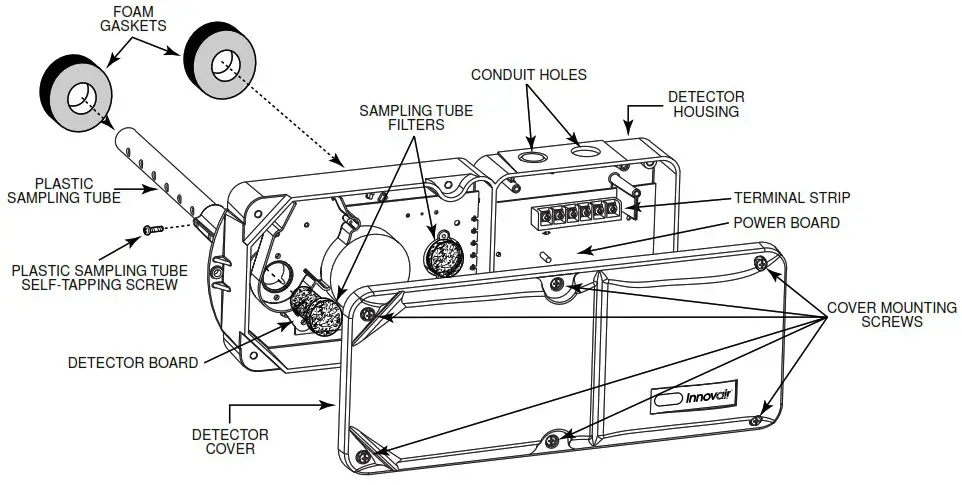 FOAM GASKETS

CONDUIT HOLES

DETECTOR HOUSING

SAMPLING TUBE FILTERS

PLASTIC SAMPLING TUBE

TERMINAL STRIP

POWER BOARD

PLASTIC SAMPLING TUBE SELF-TAPPING SCREW

COVER MOUNTING SCREWS

DETECTOR BOARD

innovair

DETECTOR COVER