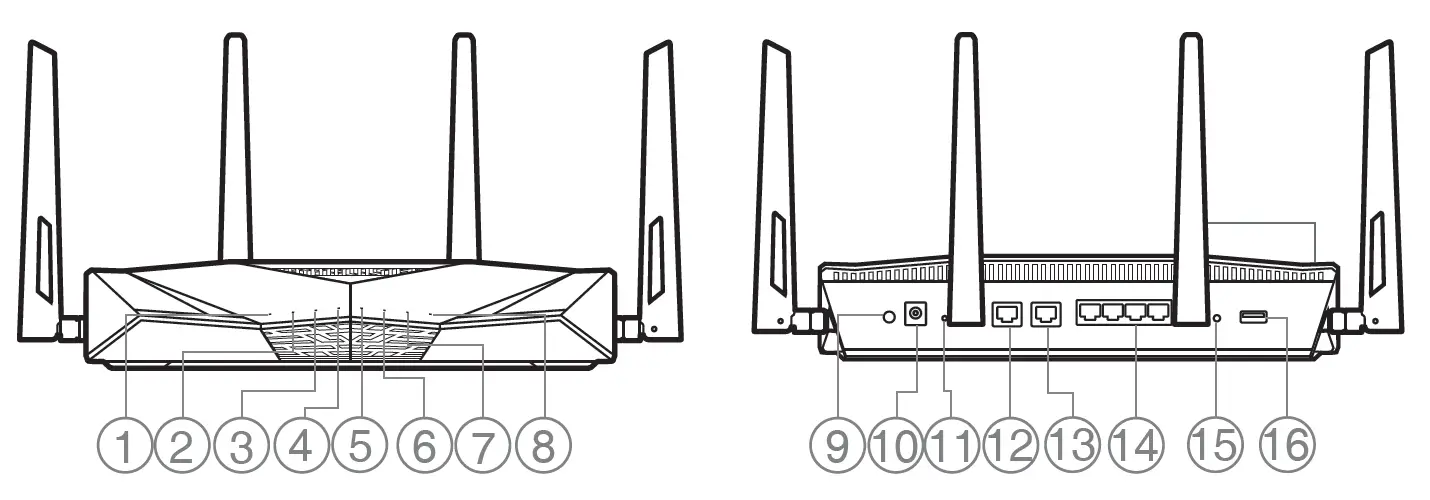 1 2 3 4 5 6 7 8

9 10 11 12 13 14 15 16