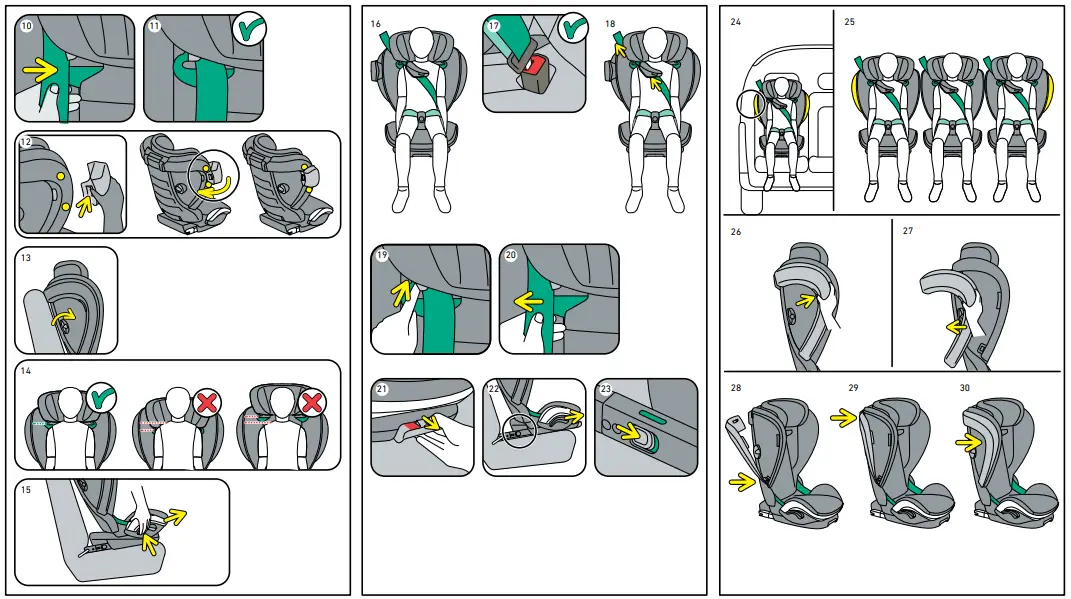 10
11
12
13
14
15
16
17
18
19
20
21
22
23
24
25
26
27
28
29
30