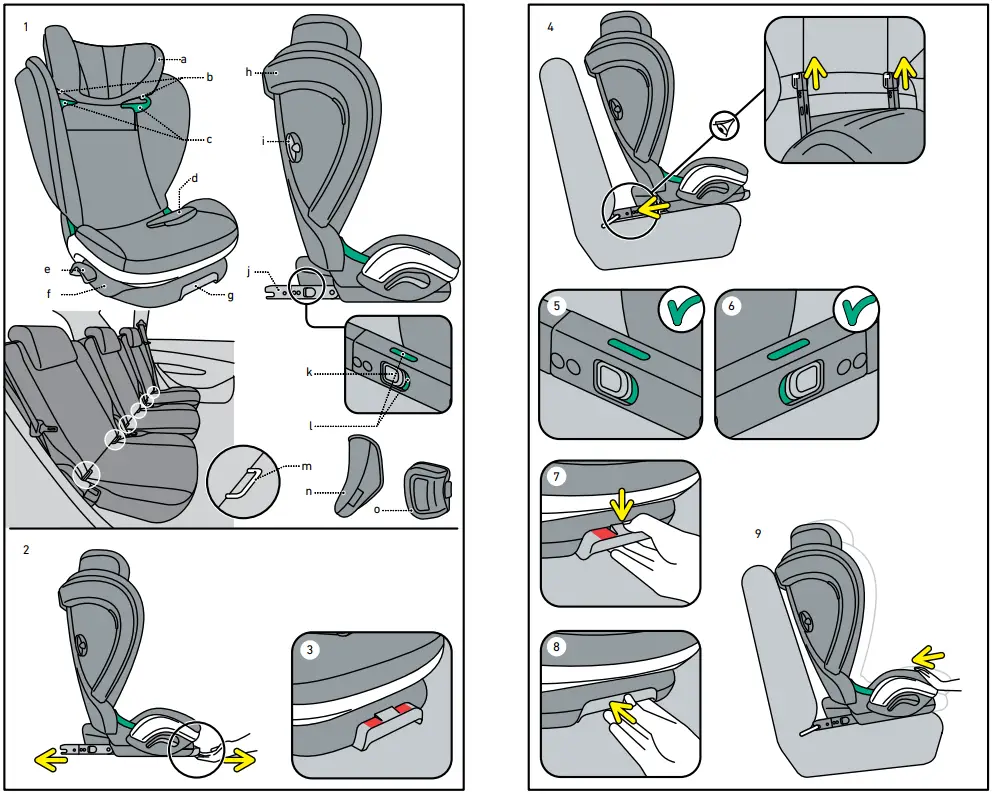 1

a

b

c

d

e

f

g

h

i

j

k

l

m

n

o

2

3

4

5

6

7

8

9