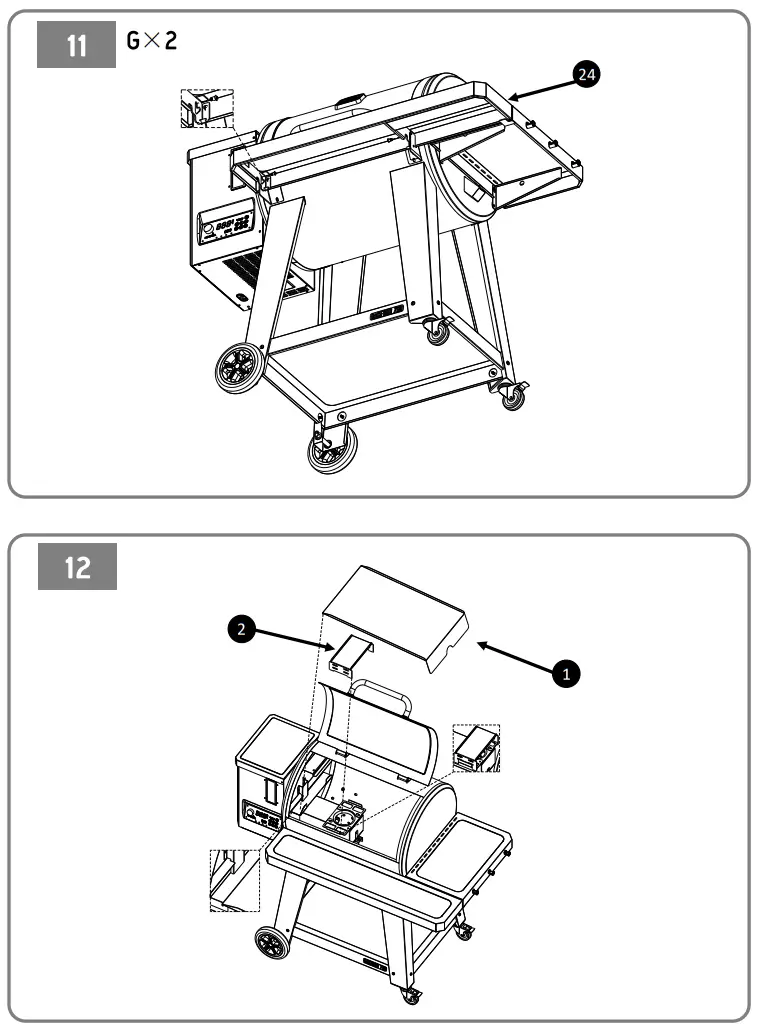 11 G×2

24

12

2

1